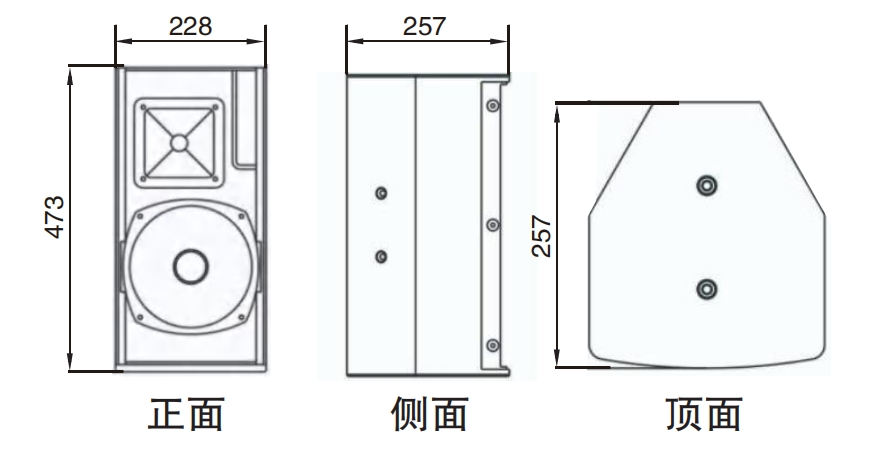 228

473

正面

257

侧面

257

顶面